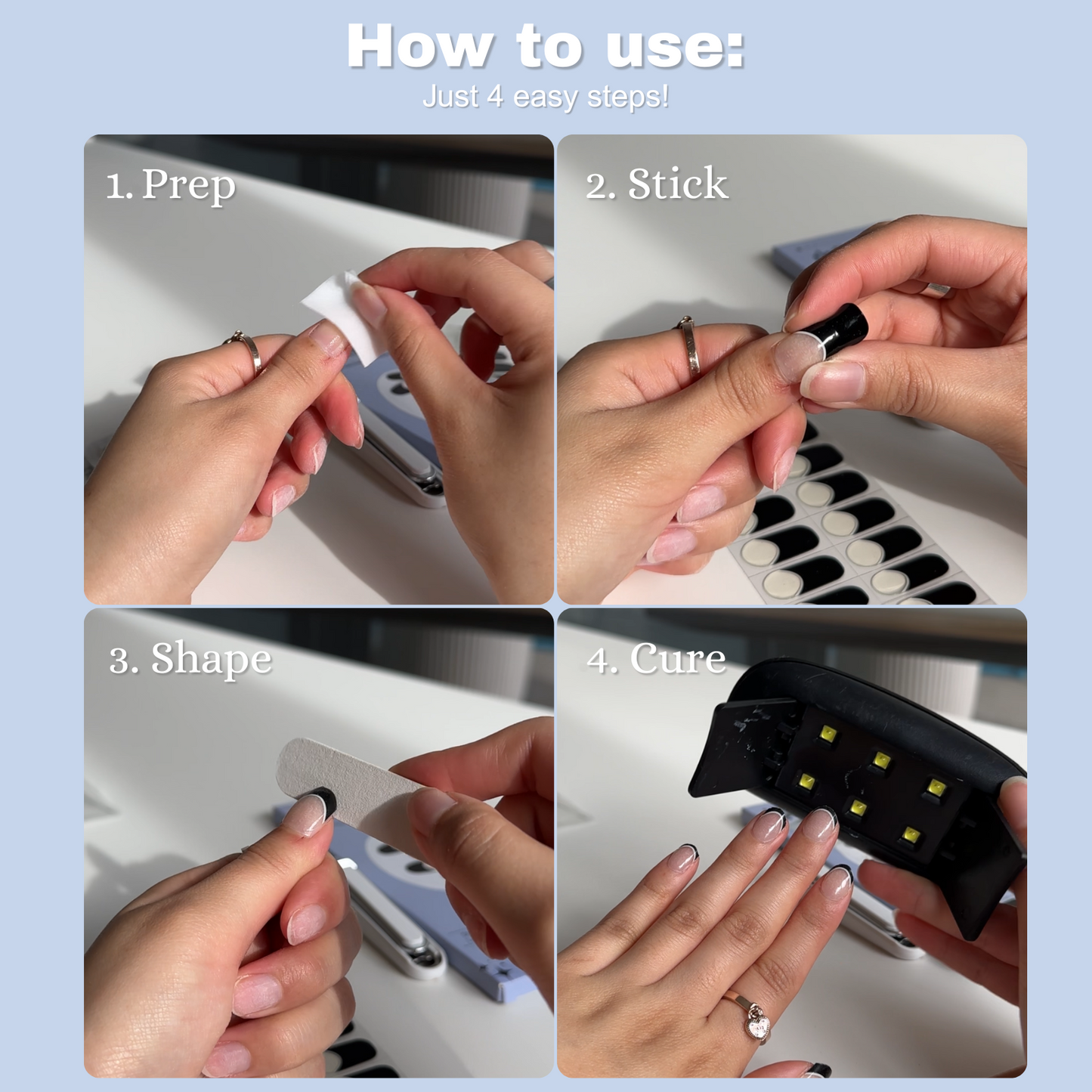 How to use:
Just 4 easy steps!

1. Prep

2. Stick

3. Shape

4. Cure